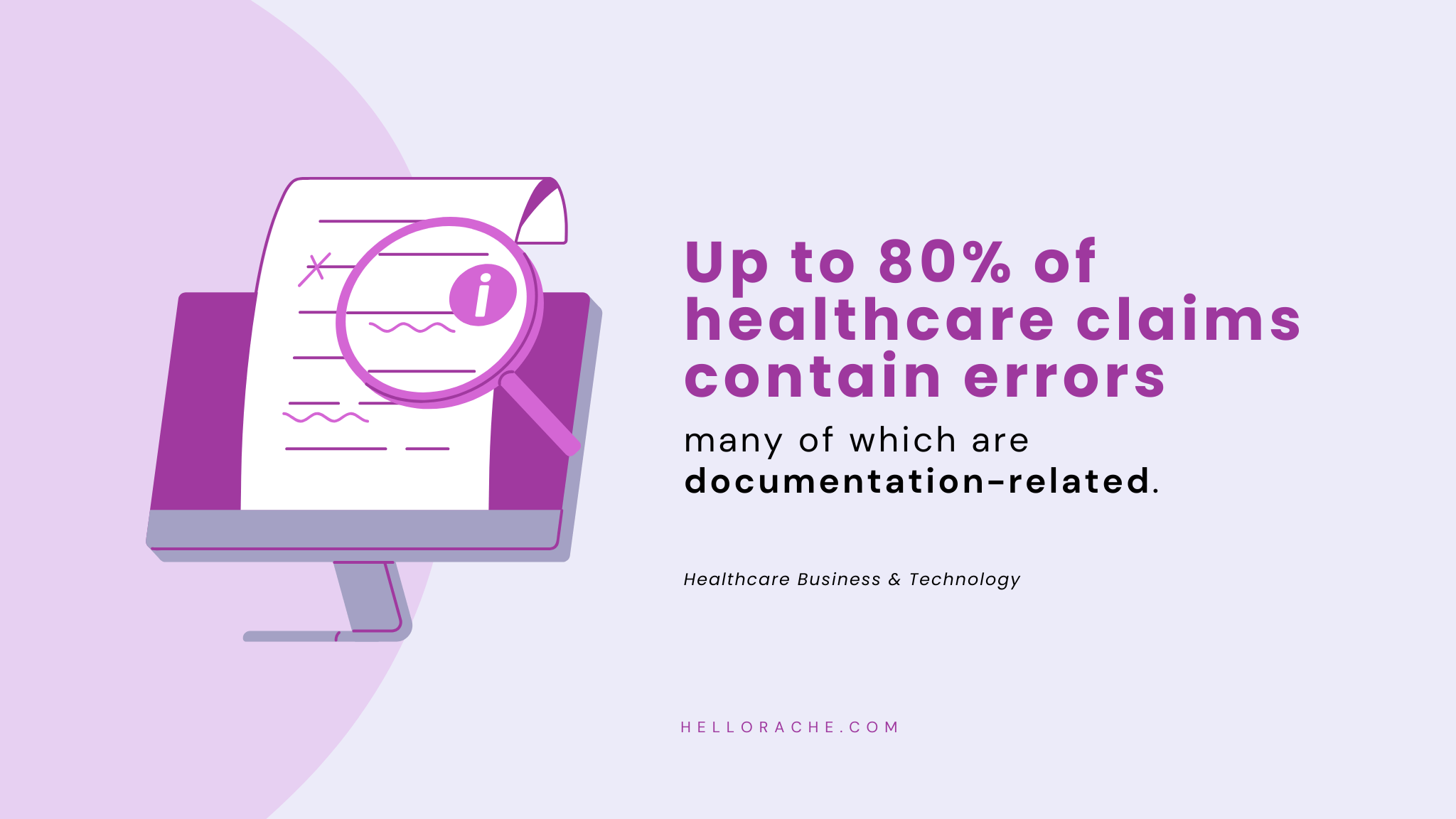 i

Up to 80% of healthcare claims contain errors

many of which are documentation-related.

Healthcare Business & Technology

HELLORACHE.COM